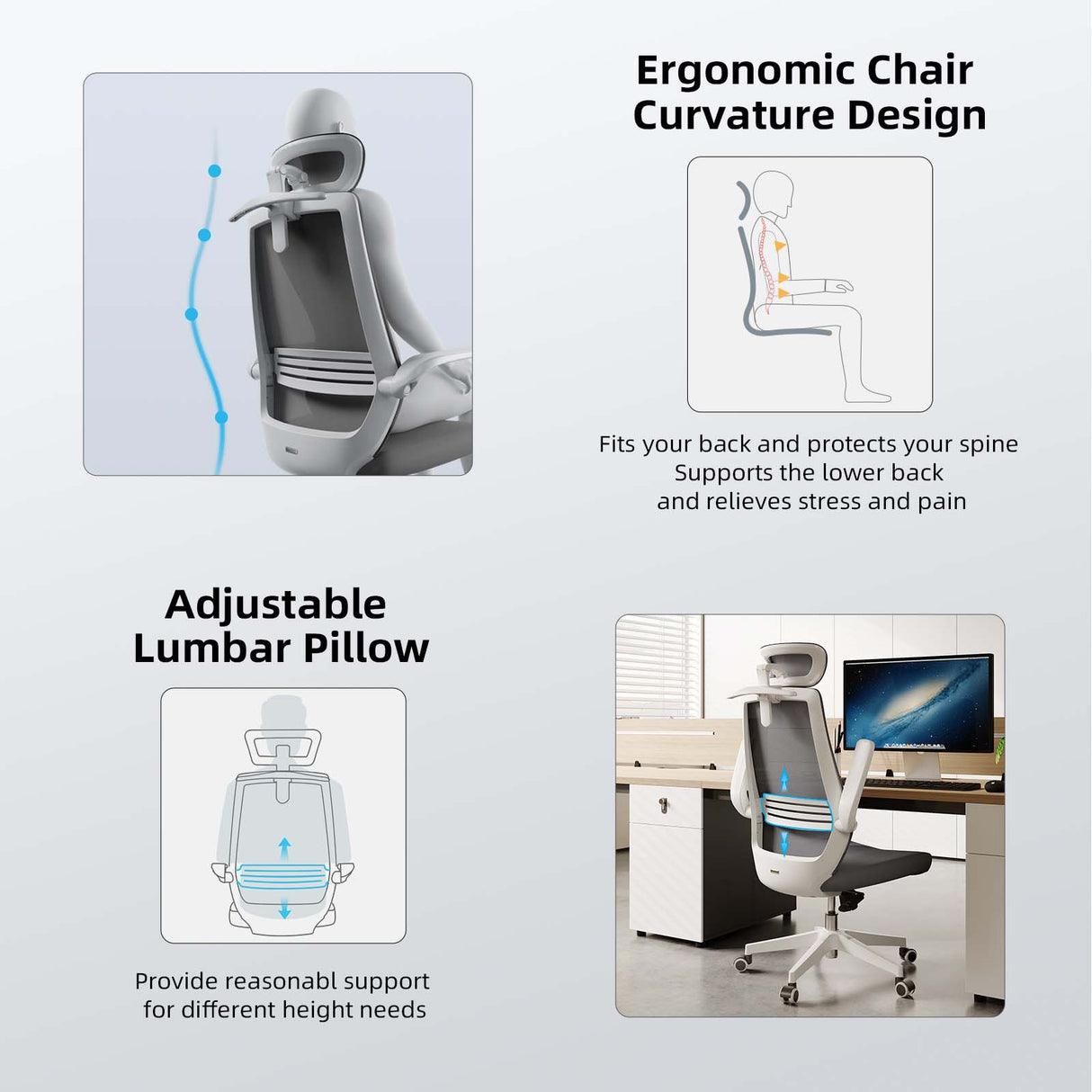 Ergonomic Chair Curvature Design

Fits your back and protects your spine
Supports the lower back
and relieves stress and pain

Adjustable Lumbar Pillow

Provide reasonabl support
for different height needs